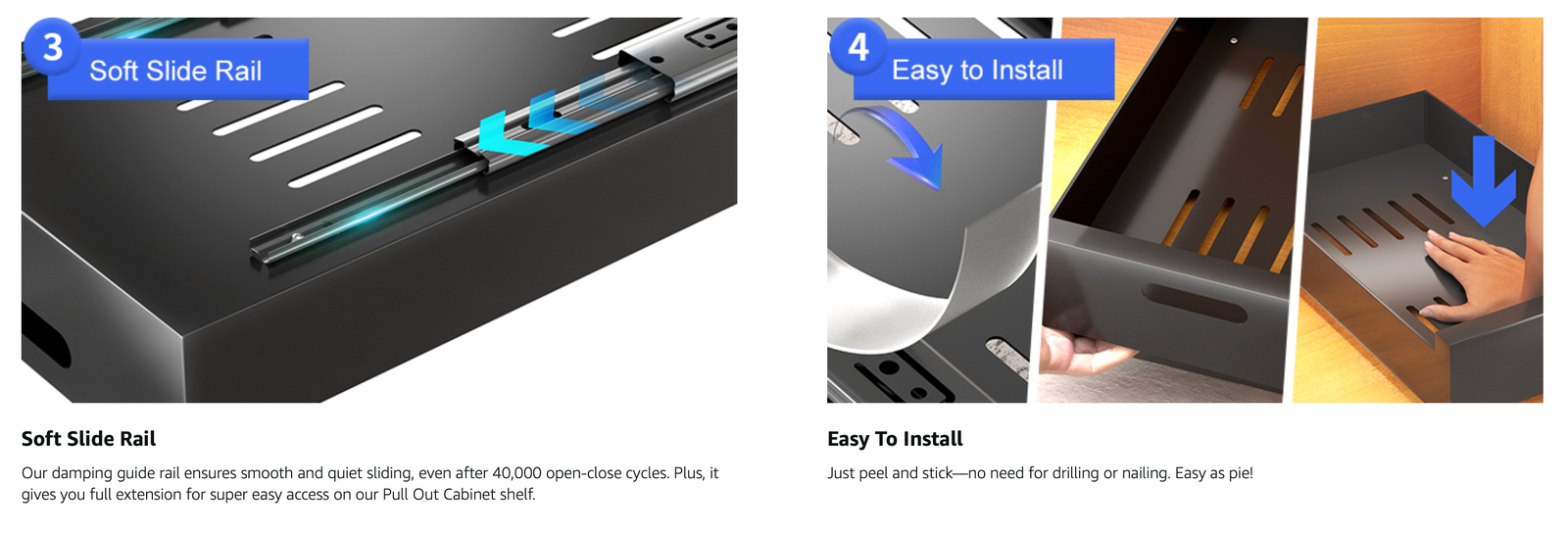 3 Soft Slide Rail

Soft Slide Rail

Our damping guide rail ensures smooth and quiet sliding, even after 40,000 open-close cycles. Plus, it gives you full extension for super easy access on our Pull Out Cabinet shelf.

4 Easy to Install

Easy To Install

Just peel and stick—no need for drilling or nailing. Easy as pie!