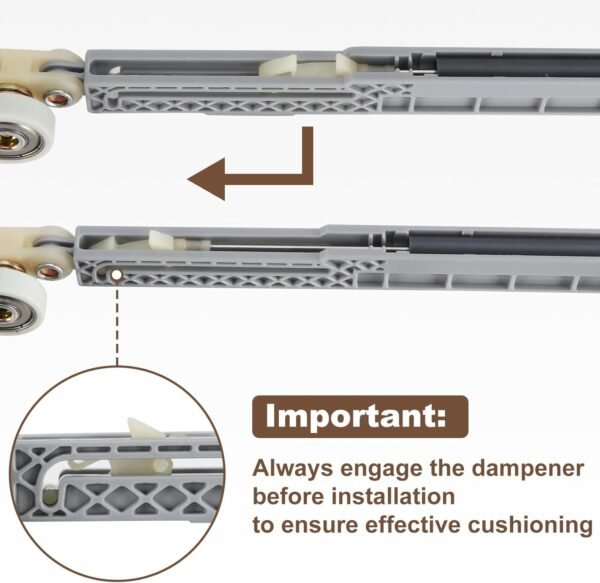 Important:

Always engage the dampener before installation to ensure effective cushioning