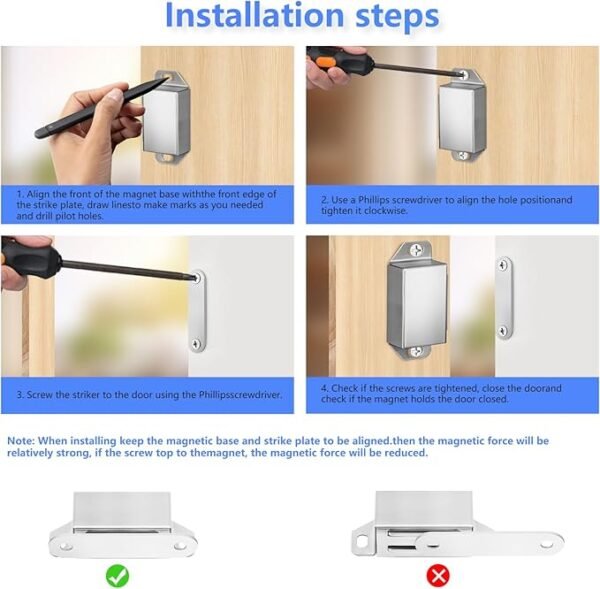 Installation steps

1. Align the front of the magnet base withthe front edge of the strike plate, draw linesto make marks as you needed and drill pilot holes.

2. Use a Phillips screwdriver to align the hole positionand tighten it clockwise.

3. Screw the striker to the door using the Phillipsscrewdriver.

4. Check if the screws are tightened, close the doorand check if the magnet holds the door closed.

Note: When installing keep the magnetic base and strike plate to be aligned.then the magnetic force will be relatively strong, if the screw top to themagnet, the magnetic force will be reduced.