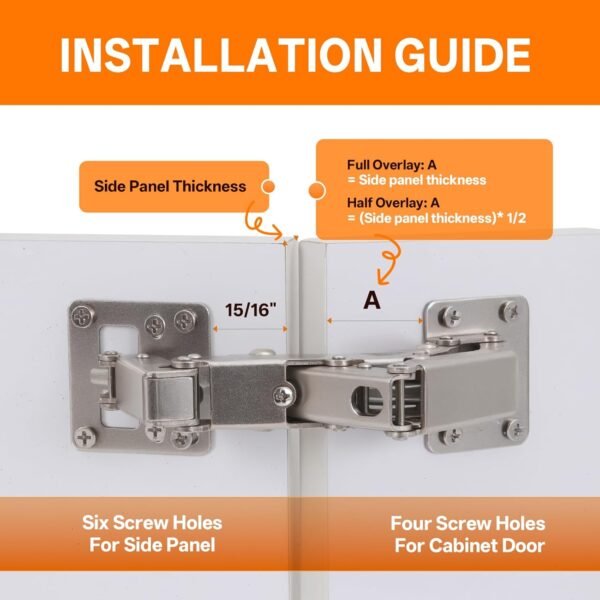 INSTALLATION GUIDE

Side Panel Thickness

Full Overlay: A
= Side panel thickness

Half Overlay: A
= (Side panel thickness)* 1/2

15/16"

A

Six Screw Holes
For Side Panel

Four Screw Holes
For Cabinet Door