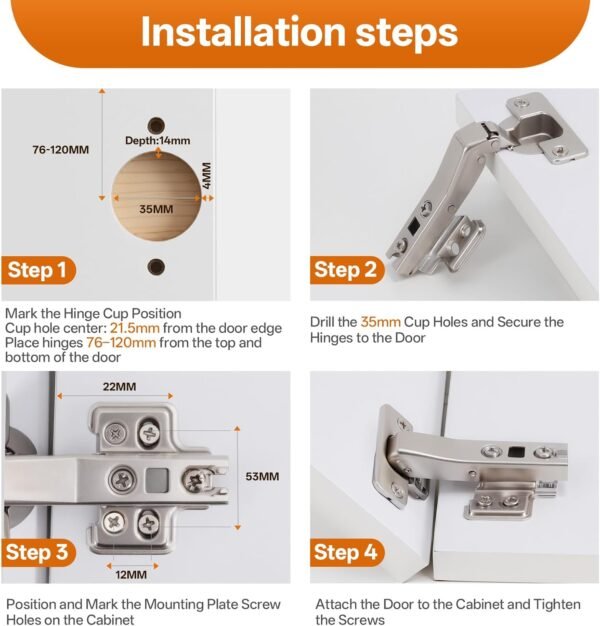 Installation steps

76-120MM

Depth:14mm

4MM

35MM

Step 1

Mark the Hinge Cup Position
Cup hole center: 21.5mm from the door edge
Place hinges 76–120mm from the top and bottom of the door

Step 2

Drill the 35mm Cup Holes and Secure the Hinges to the Door

22MM

53MM

12MM

Step 3

Position and Mark the Mounting Plate Screw Holes on the Cabinet

Step 4

Attach the Door to the Cabinet and Tighten the Screws