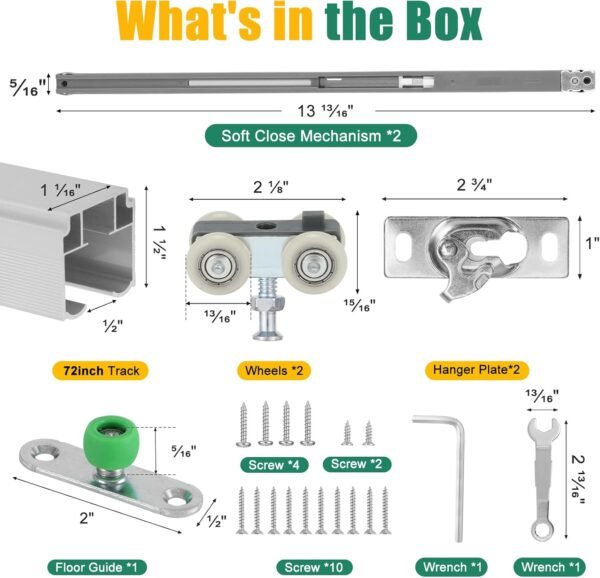 What's in the Box

$\frac{5}{16}$"

13 $\frac{13}{16}$"

Soft Close Mechanism *2

1 $\frac{1}{16}$"

1 $\frac{1}{2}$"

$\frac{1}{2}$"

2 $\frac{1}{8}$"

$\frac{13}{16}$"

$\frac{15}{16}$"

2 $\frac{3}{4}$"

1"

72inch Track

Wheels *2

Hanger Plate*2

$\frac{5}{16}$"

2"

$\frac{1}{2}$"

Screw *4

Screw *2

$\frac{13}{16}$"

2 $\frac{13}{16}$"

Floor Guide *1

Screw *10

Wrench *1

Wrench *1