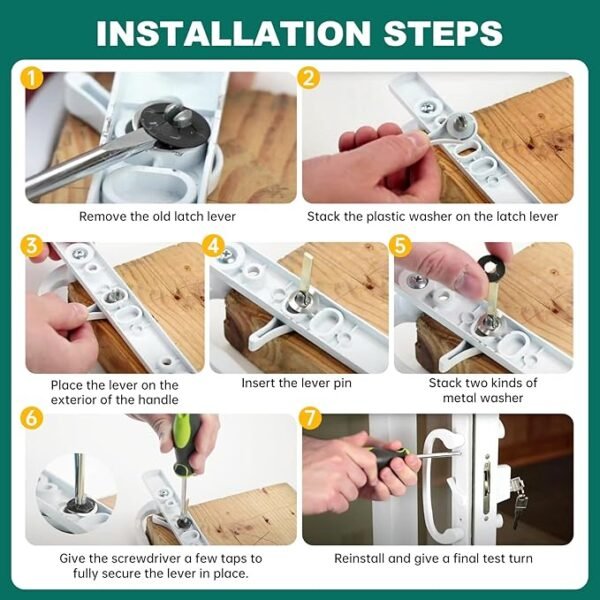 INSTALLATION STEPS

1

Remove the old latch lever

2

Stack the plastic washer on the latch lever

3

Place the lever on the exterior of the handle

4

Insert the lever pin

5

Stack two kinds of metal washer

6

Give the screwdriver a few taps to fully secure the lever in place.

7

Reinstall and give a final test turn