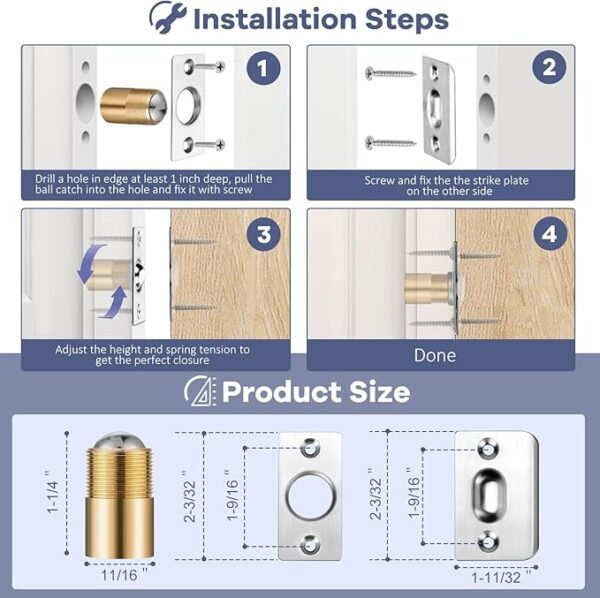 Installation Steps

1

Drill a hole in edge at least 1 inch deep, pull the ball catch into the hole and fix it with screw

2

Screw and fix the the strike plate on the other side

3

Adjust the height and spring tension to get the perfect closure

4

Done

Product Size

1-1/4 "

11/16 "

2-3/32 "

1-9/16 "

2-3/32 "

1-9/16 "

1-11/32 "