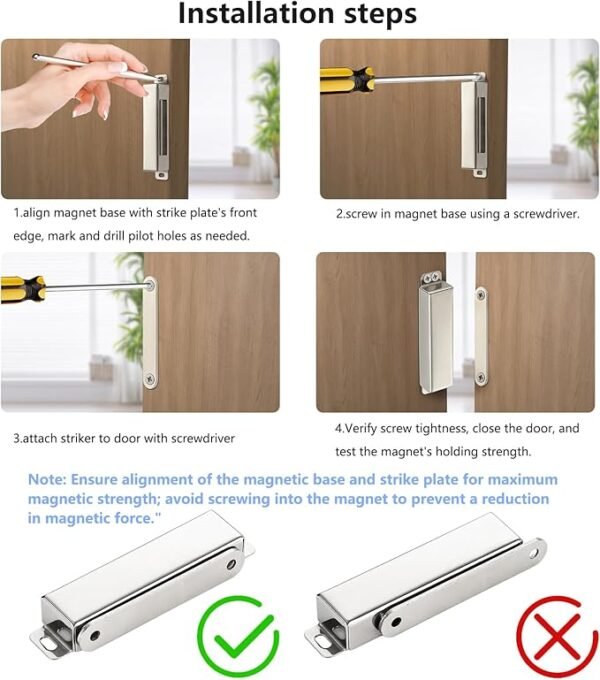 Installation steps

1.align magnet base with strike plate's front edge, mark and drill pilot holes as needed.

2.screw in magnet base using a screwdriver.

3.attach striker to door with screwdriver

4.Verify screw tightness, close the door, and test the magnet's holding strength.

Note: Ensure alignment of the magnetic base and strike plate for maximum magnetic strength; avoid screwing into the magnet to prevent a reduction in magnetic force."