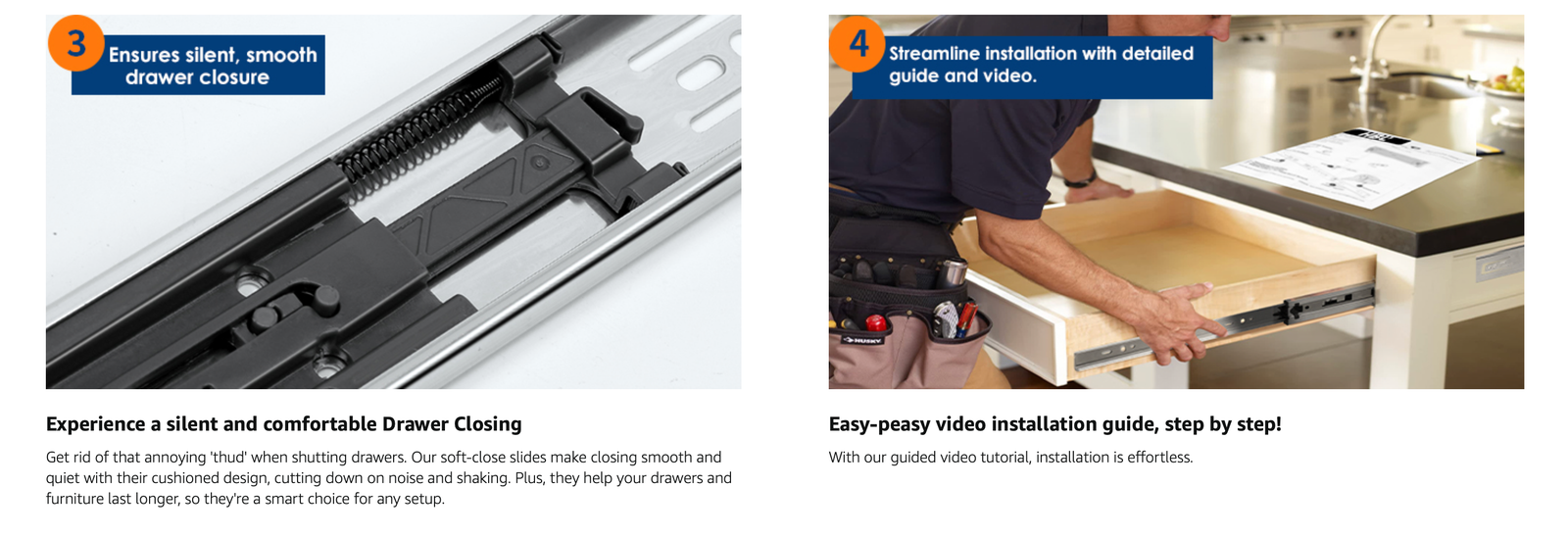 3
Ensures silent, smooth drawer closure

Experience a silent and comfortable Drawer Closing

Get rid of that annoying 'thud' when shutting drawers. Our soft-close slides make closing smooth and quiet with their cushioned design, cutting down on noise and shaking. Plus, they help your drawers and furniture last longer, so they're a smart choice for any setup.

4
Streamline installation with detailed guide and video.

HUSKY

Easy-peasy video installation guide, step by step!

With our guided video tutorial, installation is effortless.