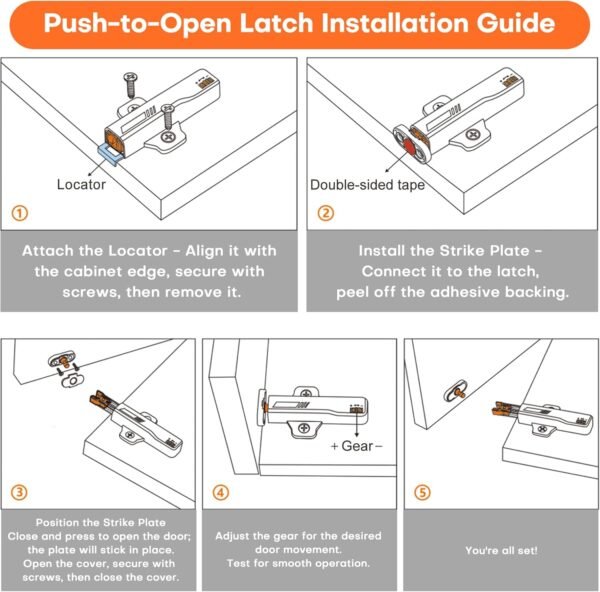 Push-to-Open Latch Installation Guide

Locator

①

Attach the Locator - Align it with the cabinet edge, secure with screws, then remove it.

Double-sided tape

②

Install the Strike Plate - Connect it to the latch, peel off the adhesive backing.

③

Position the Strike Plate
Close and press to open the door; the plate will stick in place. Open the cover, secure with screws, then close the cover.

+ Gear −

④

Adjust the gear for the desired door movement. Test for smooth operation.

⑤

You're all set!